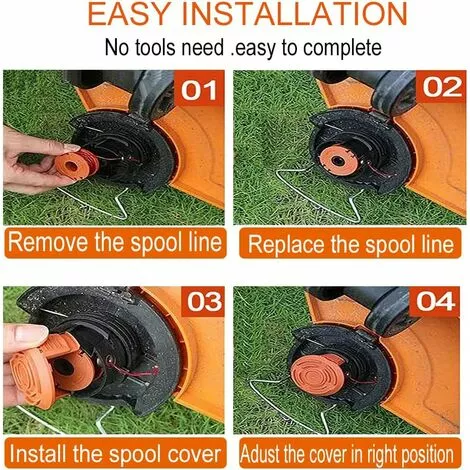 EASY INSTALLATION

No tools need .easy to complete

01

Remove the spool line

02

Replace the spool line

03

Install the spool cover

04

Adust the cover in right position