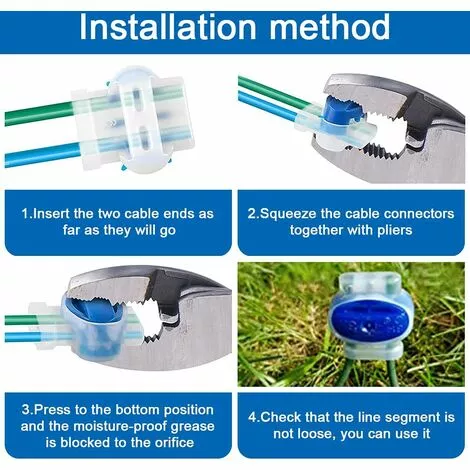 Installation method

1.Insert the two cable ends as far as they will go

2.Squeeze the cable connectors together with pliers

3.Press to the bottom position and the moisture-proof grease is blocked to the orifice

4.Check that the line segment is not loose, you can use it