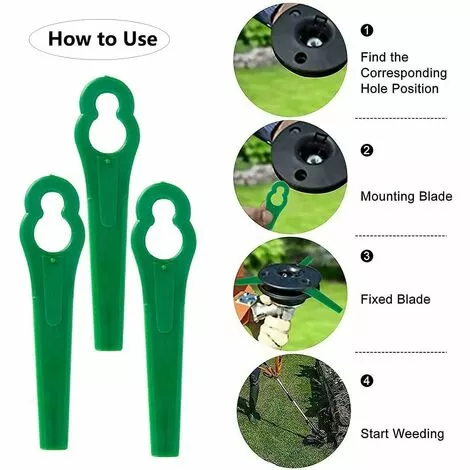 How to Use

1
Find the Corresponding Hole Position

2
Mounting Blade

3
Fixed Blade

4
Start Weeding