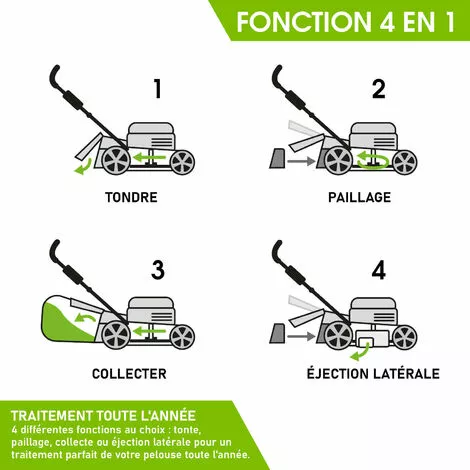 FONCTION 4 EN 1

1

TONDRE

2

PAILLAGE

3

COLLECTER

4

ÉJECTION LATÉRALE

TRAITEMENT TOUTE L'ANNÉE
4 différentes fonctions au choix : tonte, paillage, collecte ou éjection latérale pour un traitement parfait de votre pelouse toute l'année.